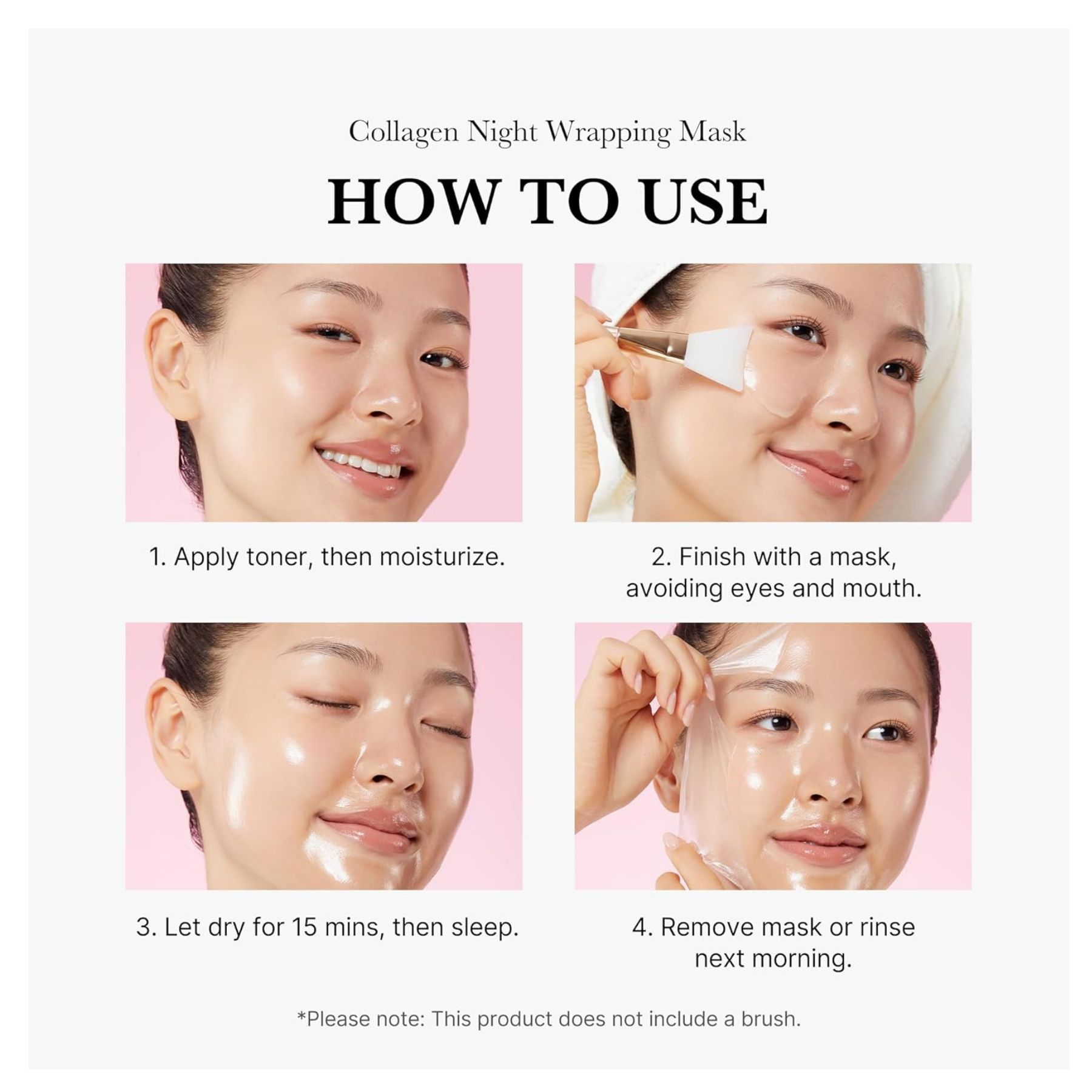 Collagen Night Wrapping Mask

HOW TO USE

1. Apply toner, then moisturize.

2. Finish with a mask, avoiding eyes and mouth.

3. Let dry for 15 mins, then sleep.

4. Remove mask or rinse next morning.

*Please note: This product does not include a brush.